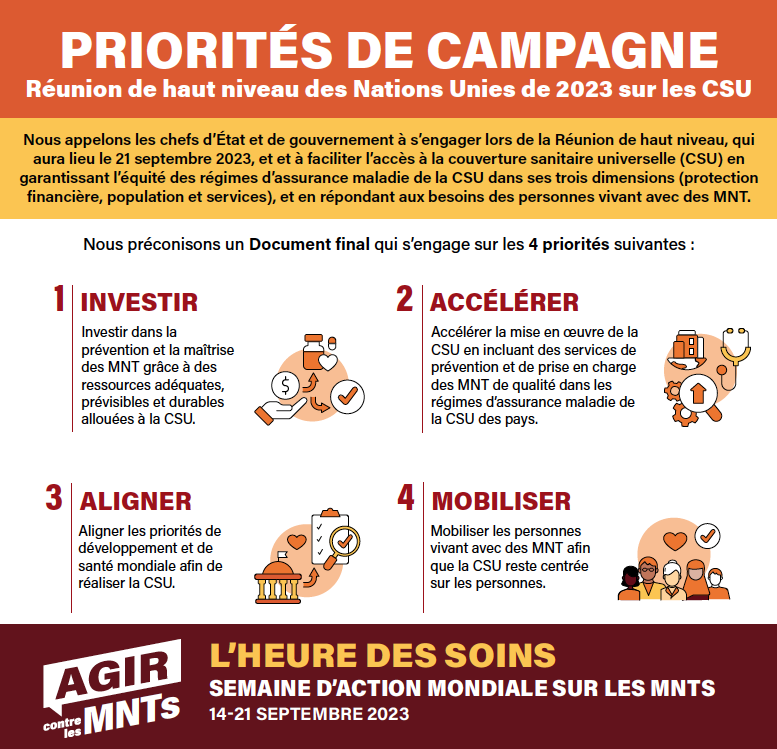 PRIORITÉS DE CAMPAGNE
Réunion de haut niveau des Nations Unies de 2023 sur les CSU

Nous appelons les chefs d'État et de gouvernement à s'engager lors de la Réunion de haut niveau, qui aura lieu le 21 septembre 2023, et et à faciliter l'accès à la couverture sanitaire universelle (CSU) en garantissant l'équité des régimes d'assurance maladie de la CSU dans ses trois dimensions (protection financière, population et services), et en répondant aux besoins des personnes vivant avec des MNT.

Nous préconisons un Document final qui s'engage sur les 4 priorités suivantes :

1 INVESTIR
Investir dans la prévention et la maîtrise des MNT grâce à des ressources adéquates, prévisibles et durables allouées à la CSU.

2 ACCÉLÉRER
Accélérer la mise en œuvre de la CSU en incluant des services de prévention et de prise en charge des MNT de qualité dans les régimes d'assurance maladie de la CSU des pays.

3 ALIGNER
Aligner les priorités de développement et de santé mondiale afin de réaliser la CSU.

4 MOBILISER
Mobiliser les personnes vivant avec des MNT afin que la CSU reste centrée sur les personnes.

AGIR contre les MNTs

L'HEURE DES SOINS
SEMAINE D'ACTION MONDIALE SUR LES MNTS
14-21 SEPTEMBRE 2023